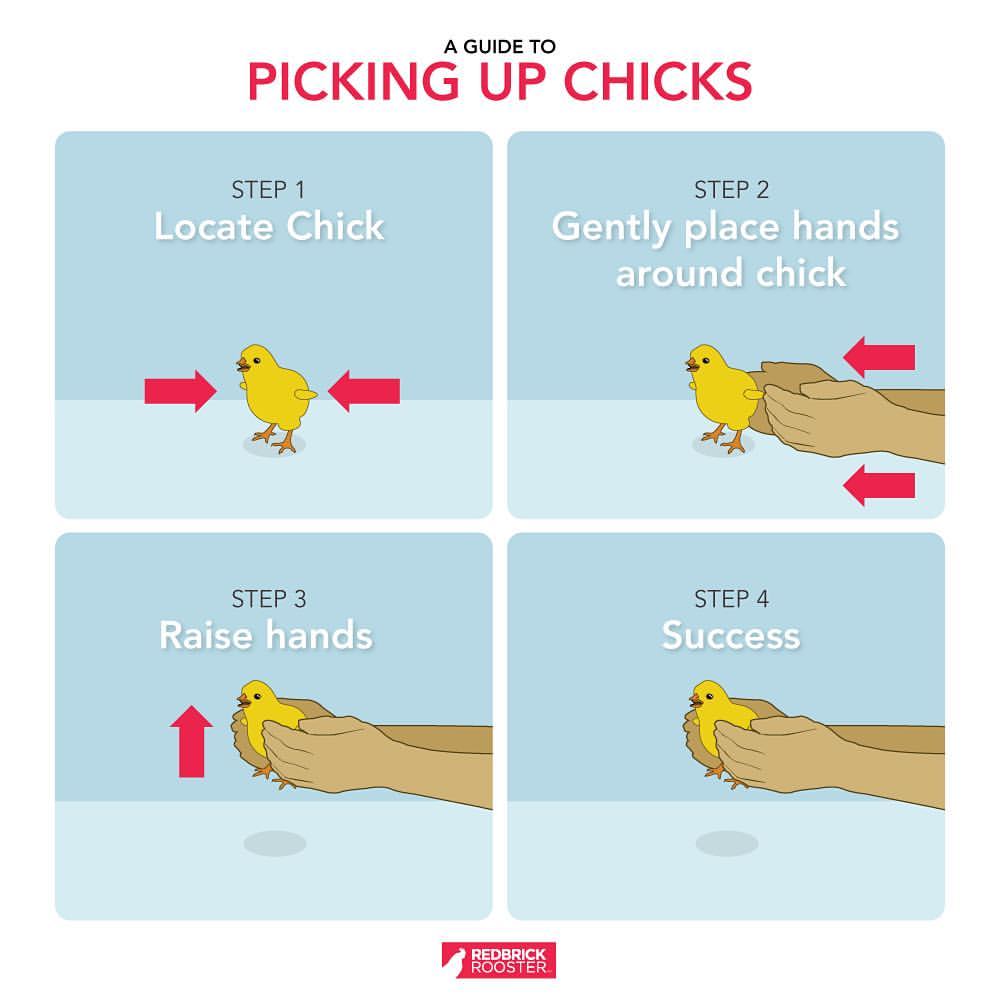 A GUIDE TO
PICKING UP CHICKS

STEP 1
Locate Chick

STEP 2
Gently place hands around chick

STEP 3
Raise hands

STEP 4
Success

REDBRICK ROOSTER